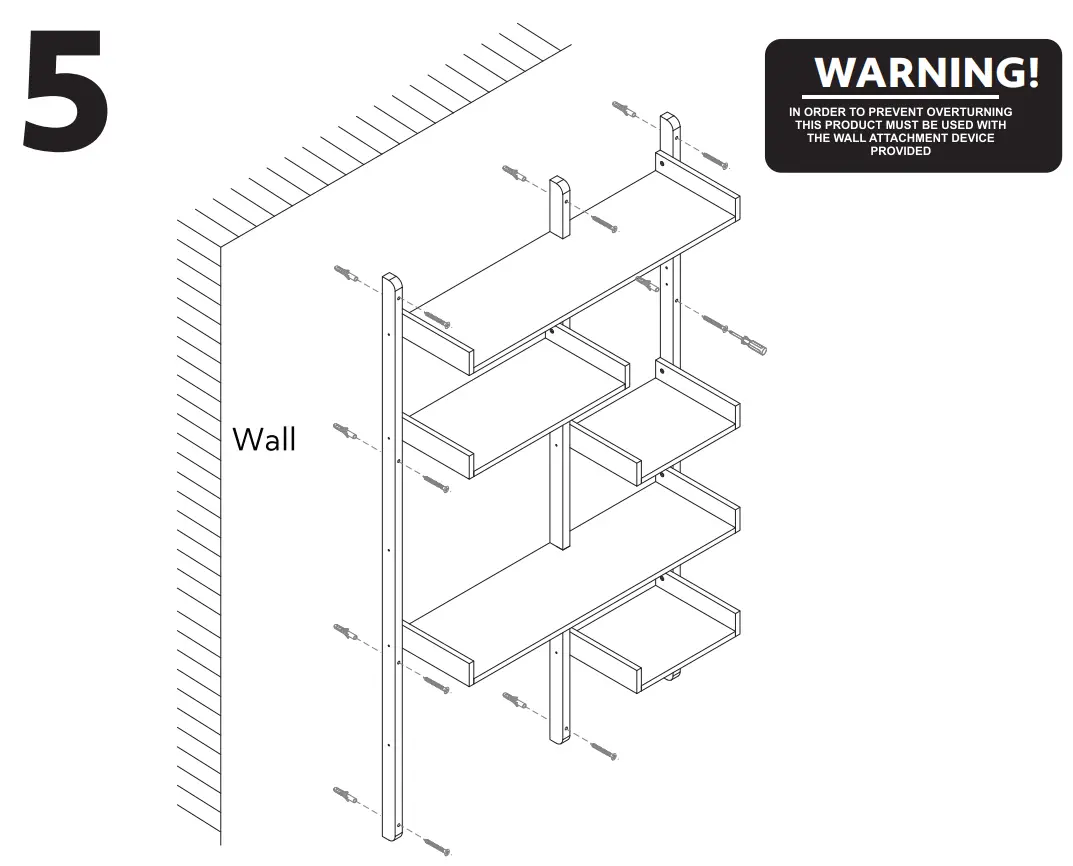 5

WARNING!
IN ORDER TO PREVENT OVERTURNING THIS PRODUCT MUST BE USED WITH THE WALL ATTACHMENT DEVICE PROVIDED

Wall