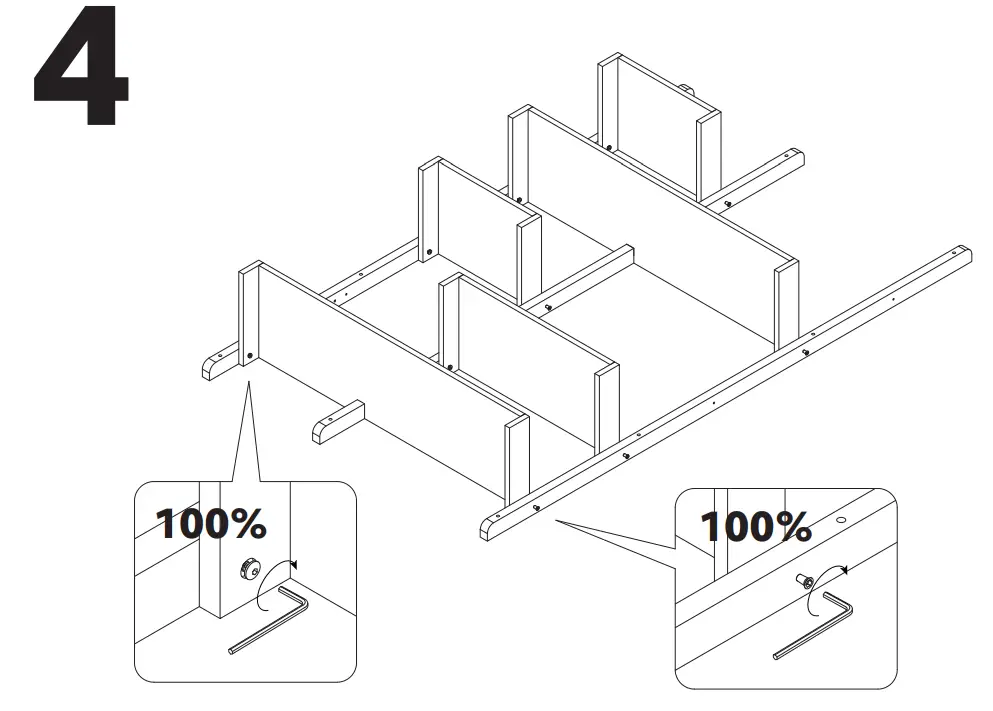 4

100%

100%