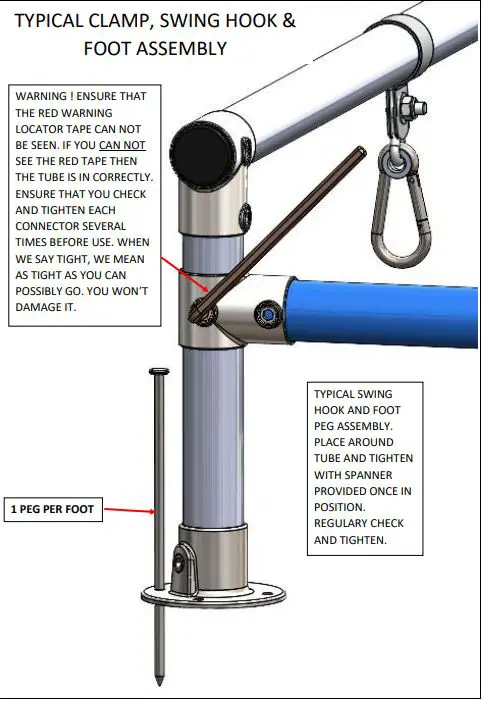 TYPICAL CLAMP, SWING HOOK & FOOT ASSEMBLY

WARNING ! ENSURE THAT THE RED WARNING LOCATOR TAPE CAN NOT BE SEEN. IF YOU CAN NOT SEE THE RED TAPE THEN THE TUBE IS IN CORRECTLY. ENSURE THAT YOU CHECK AND TIGHTEN EACH CONNECTOR SEVERAL TIMES BEFORE USE. WHEN WE SAY TIGHT, WE MEAN AS TIGHT AS YOU CAN POSSIBLY GO. YOU WON'T DAMAGE IT.

TYPICAL SWING HOOK AND FOOT PEG ASSEMBLY. PLACE AROUND TUBE AND TIGHTEN WITH SPANNER PROVIDED ONCE IN POSITION. REGULARY CHECK AND TIGHTEN.

1 PEG PER FOOT