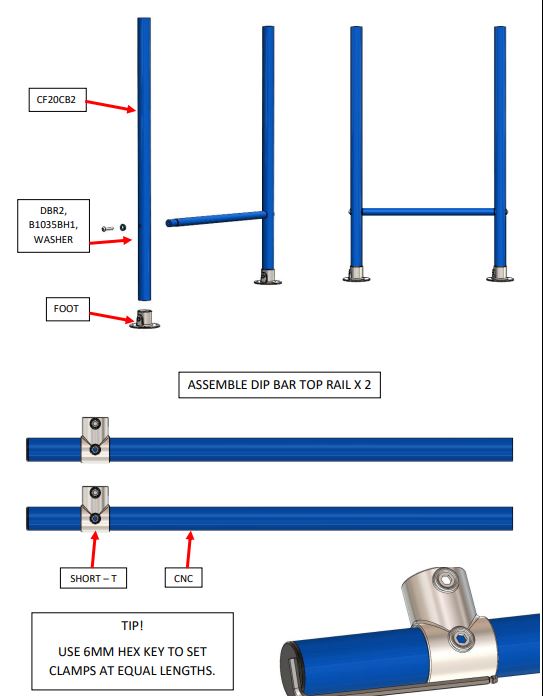 CF20CB2

DBR2, B1035BH1, WASHER

FOOT

ASSEMBLE DIP BAR TOP RAIL X 2

SHORT – T

CNC

TIP!

USE 6MM HEX KEY TO SET CLAMPS AT EQUAL LENGTHS.