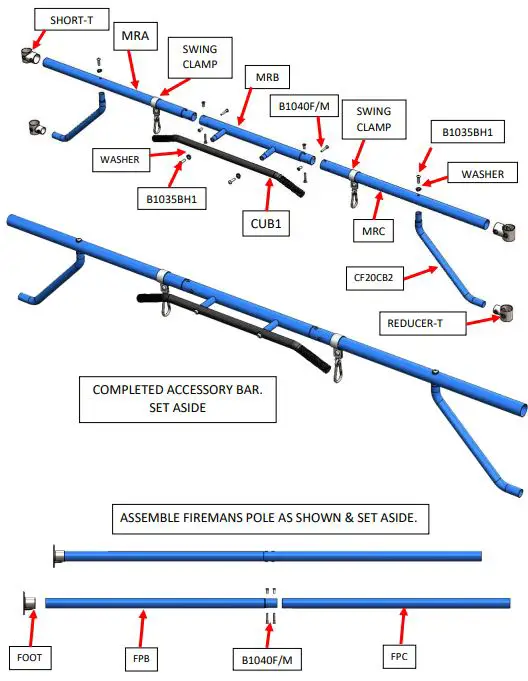 SHORT-T

MRA

SWING CLAMP

MRB

B1040F/M

SWING CLAMP

B1035BH1

WASHER

WASHER

B1035BH1

CUB1

MRC

CF20CB2

REDUCER-T

COMPLETED ACCESSORY BAR. SET ASIDE

ASSEMBLE FIREMANS POLE AS SHOWN & SET ASIDE.

FOOT

FPB

B1040F/M

FPC