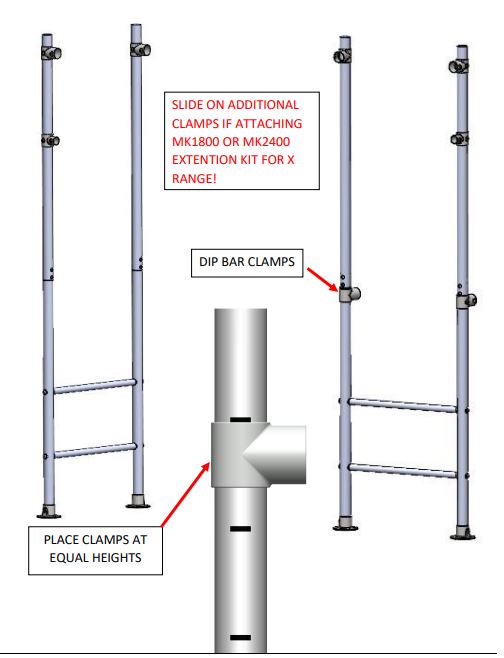 SLIDE ON ADDITIONAL CLAMPS IF ATTACHING MK1800 OR MK2400 EXTENTION KIT FOR X RANGE!

DIP BAR CLAMPS

PLACE CLAMPS AT EQUAL HEIGHTS