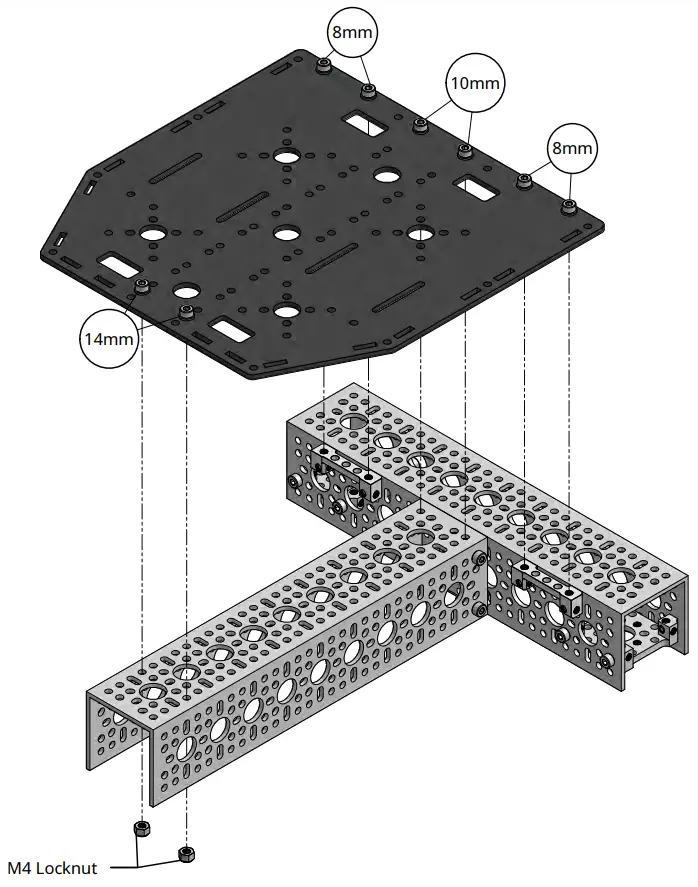 8mm

10mm

8mm

14mm

M4 Locknut