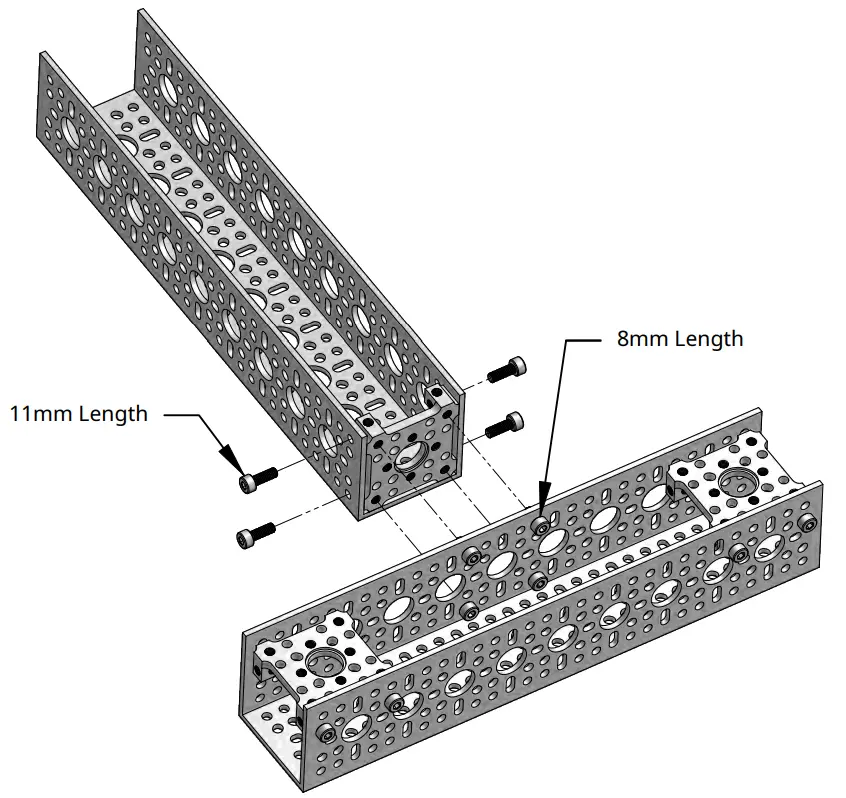 8mm Length

11mm Length