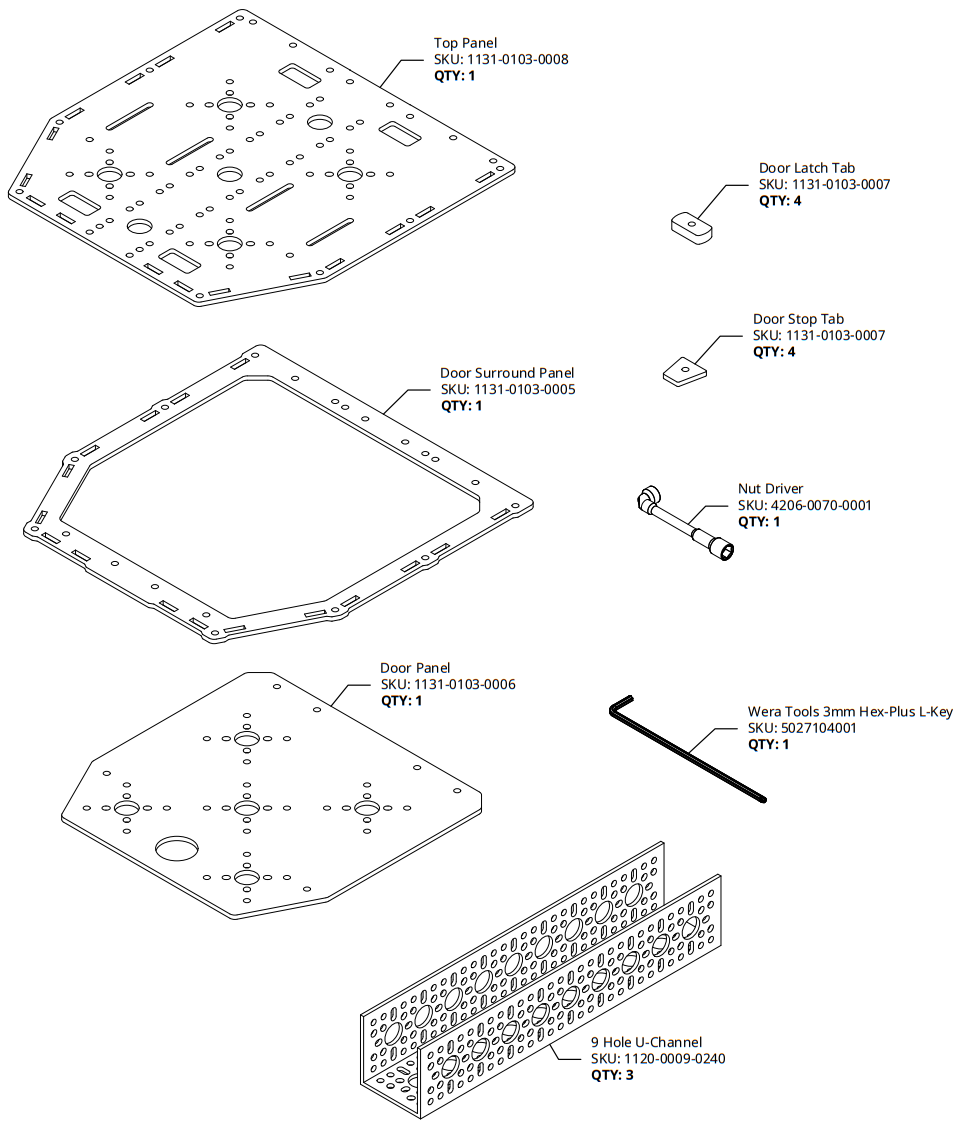 Top Panel
SKU: 1131-0103-0008
QTY: 1

Door Latch Tab
SKU: 1131-0103-0007
QTY: 4

Door Stop Tab
SKU: 1131-0103-0007
QTY: 4

Door Surround Panel
SKU: 1131-0103-0005
QTY: 1

Nut Driver
SKU: 4206-0070-0001
QTY: 1

Door Panel
SKU: 1131-0103-0006
QTY: 1

Wera Tools 3mm Hex-Plus L-Key
SKU: 5027104001
QTY: 1

9 Hole U-Channel
SKU: 1120-0009-0240
QTY: 3