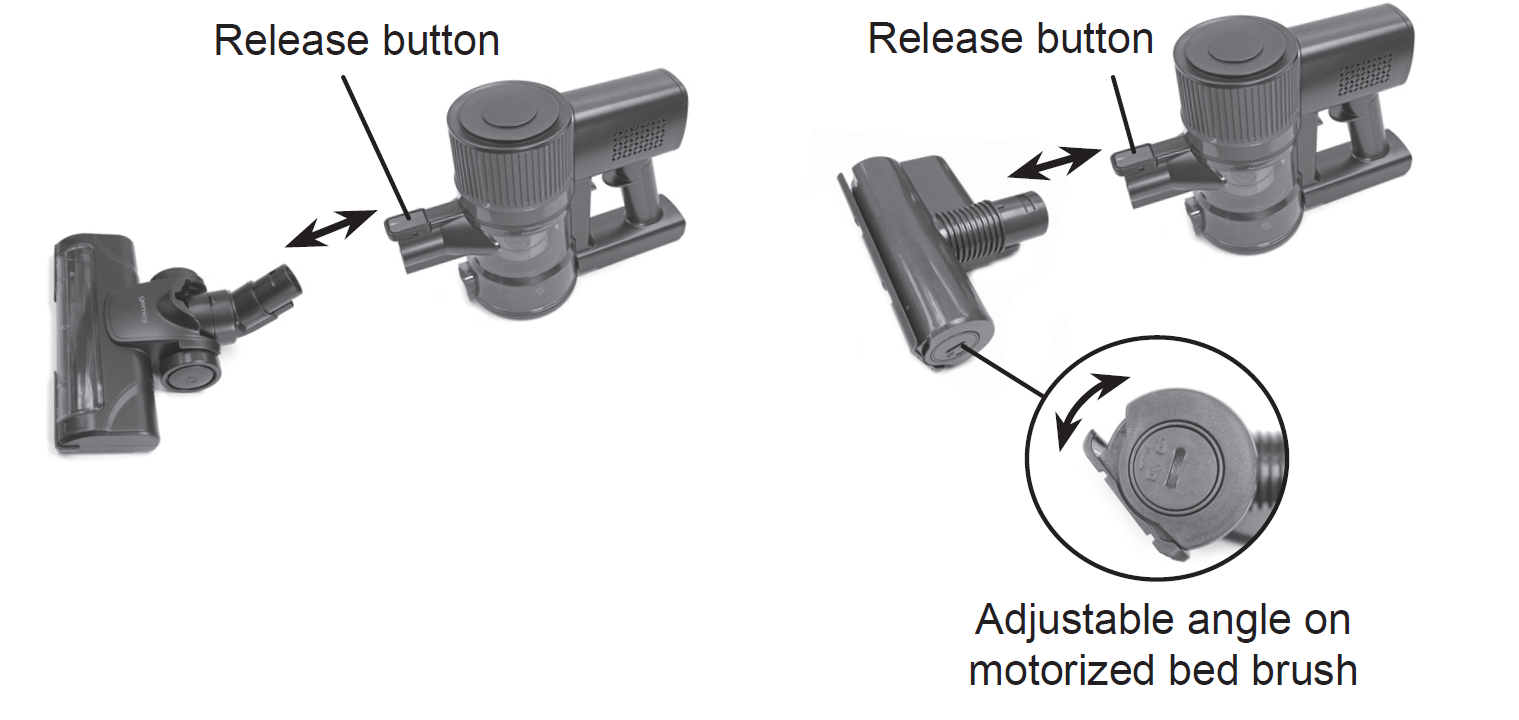 Release button

Release button

Adjustable angle on motorized bed brush