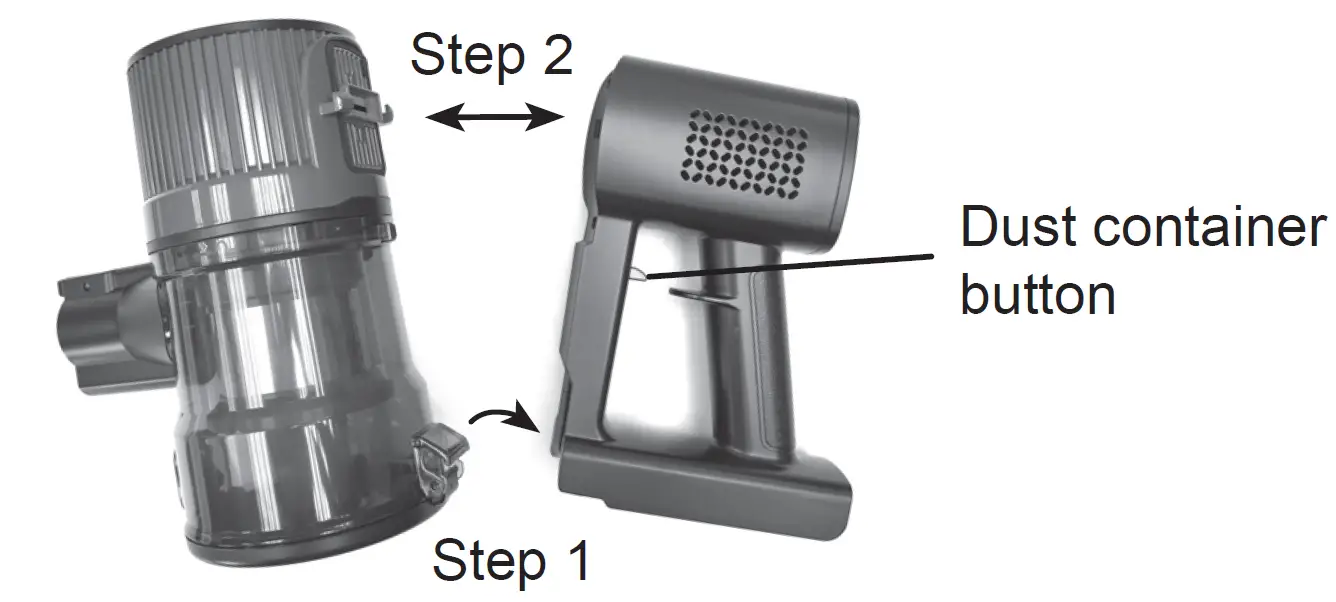 Step 2

Dust container button

Step 1