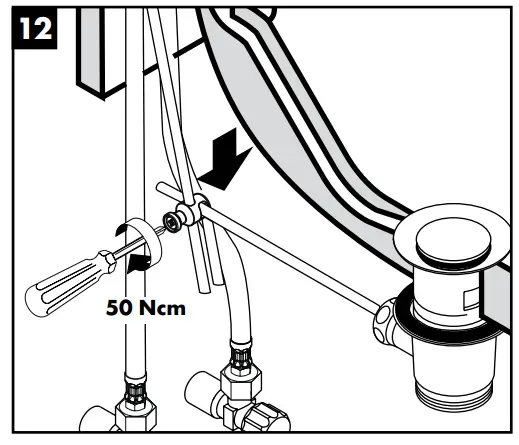 12

50 Ncm