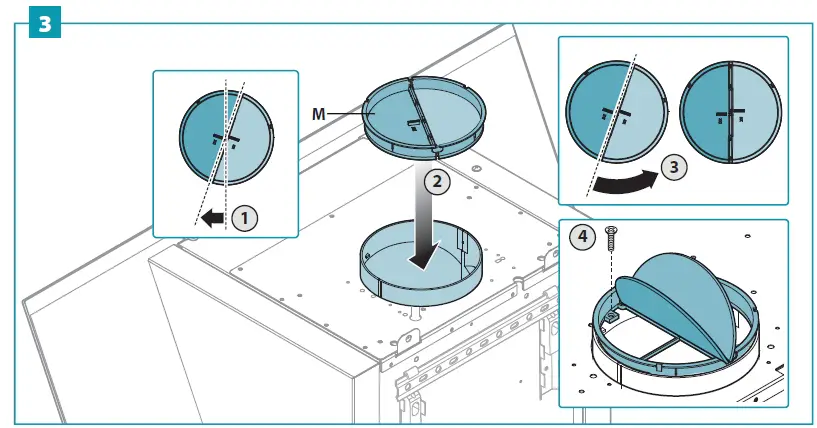 3

M

1

2

3

4