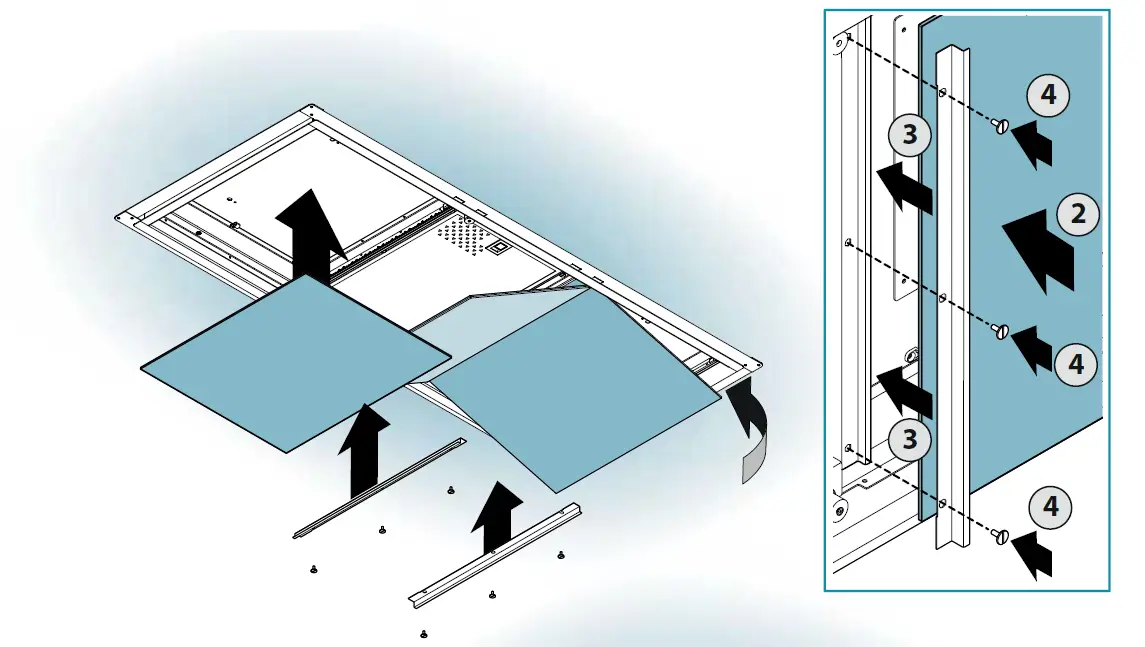 4
3
2
4
3
4