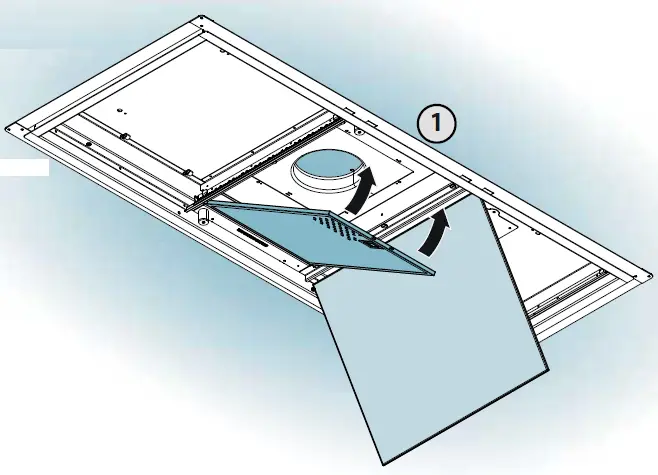 1