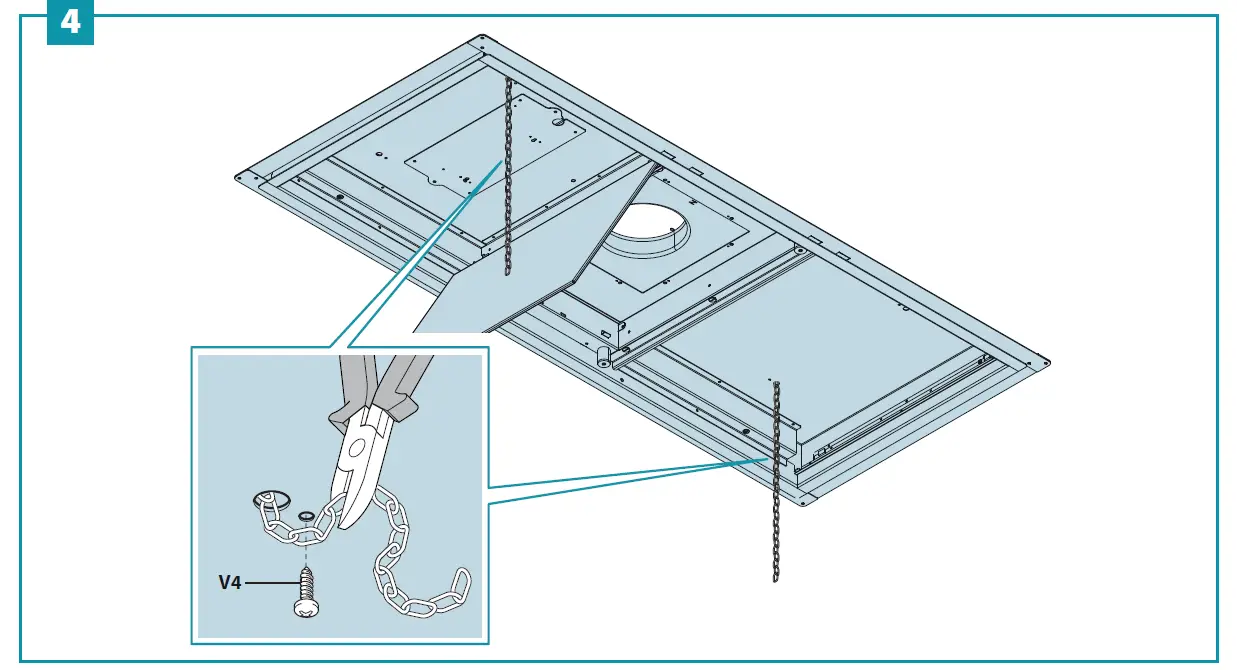 4

V4