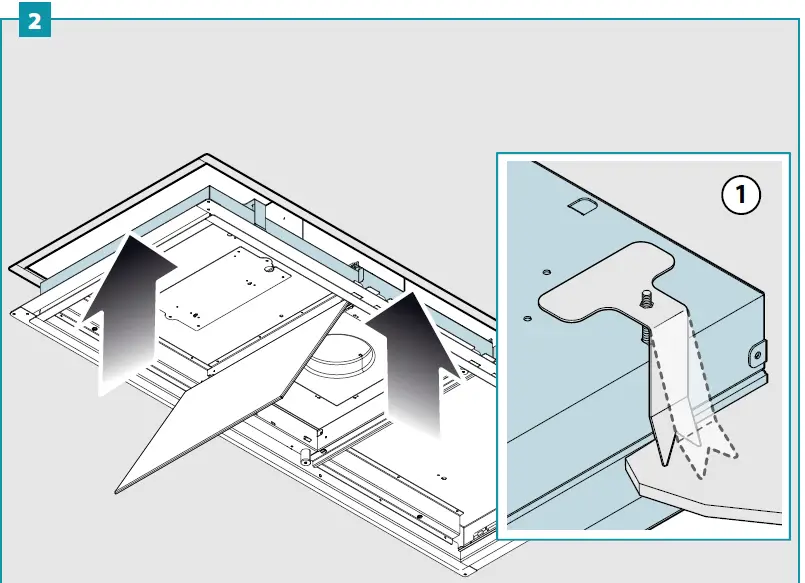 2

1