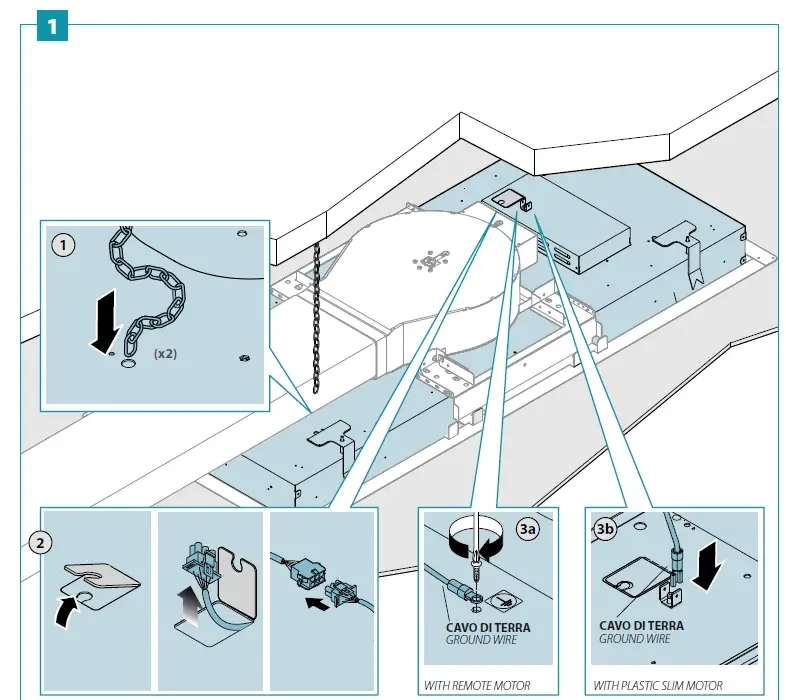 1

1

(x2)

2

3a

CAVO DI TERRA
GROUND WIRE

WITH REMOTE MOTOR

3b

CAVO DI TERRA
GROUND WIRE

WITH PLASTIC SLIM MOTOR