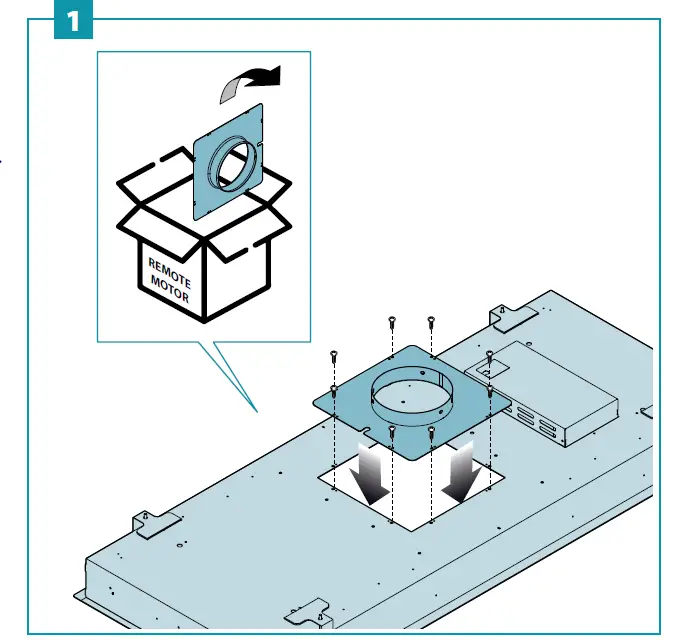 1

REMOTE MOTOR