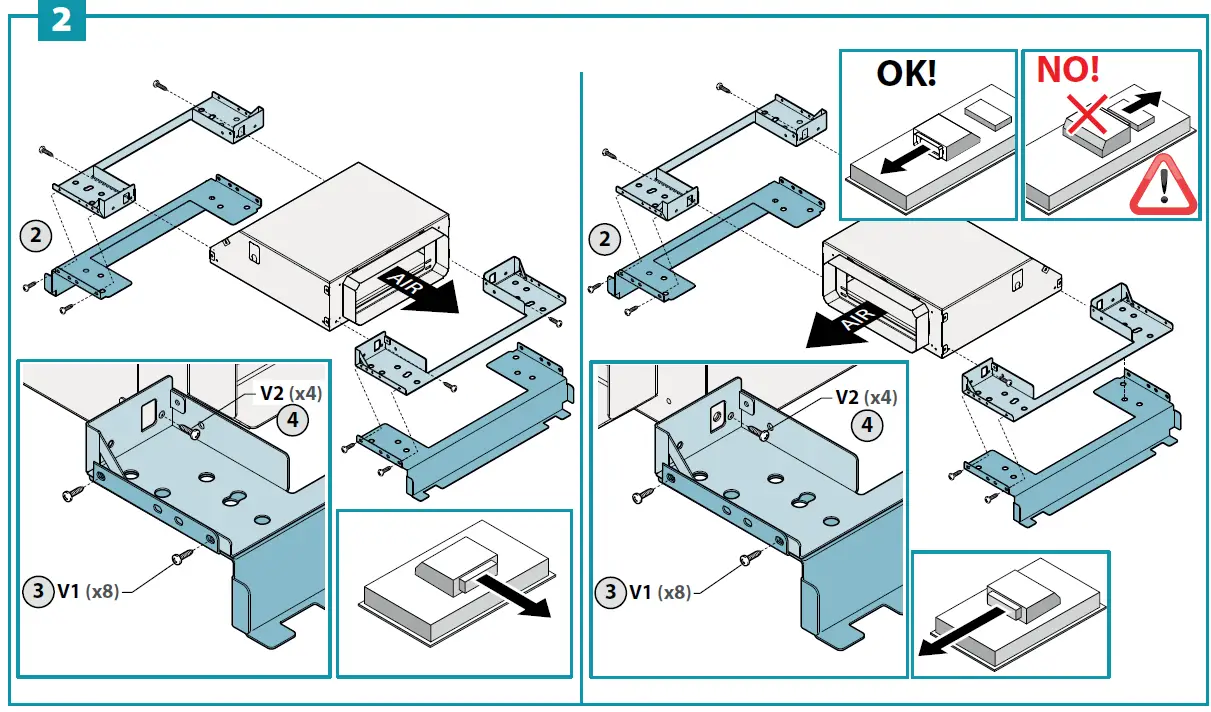 2

2

AIR

V2 (x4)

4

3 V1 (x8)

OK!

NO!

2

AIR

V2 (x4)

4

3 V1 (x8)