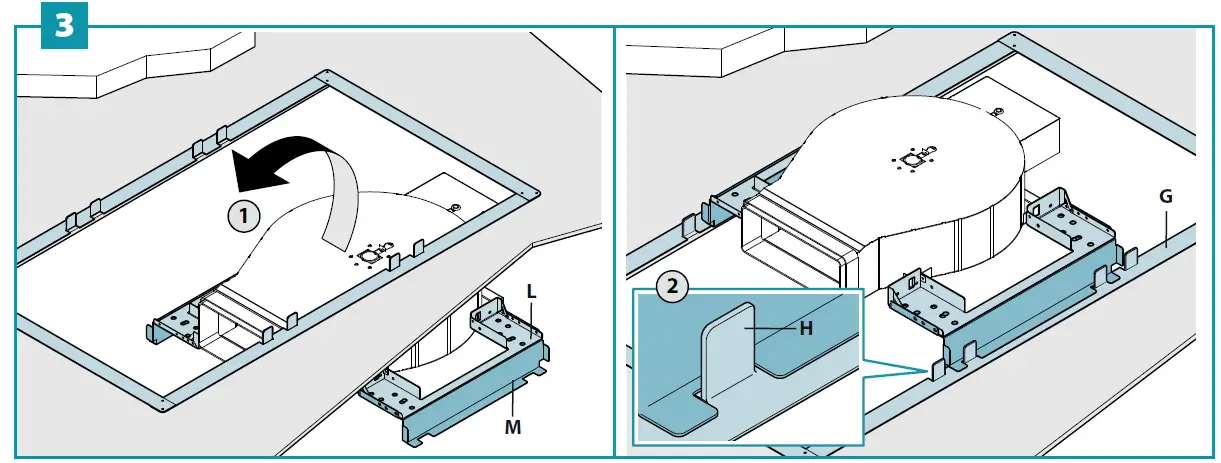 3
1
L
M
G
2
H