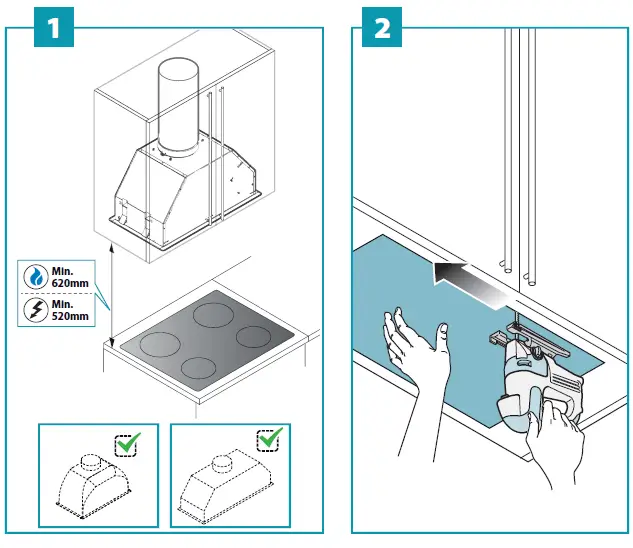 1

Min.
620mm

Min.
520mm

2