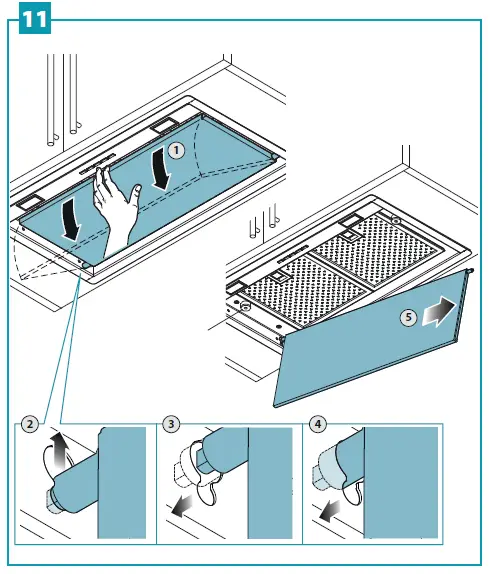 11

1

5

2

3

4