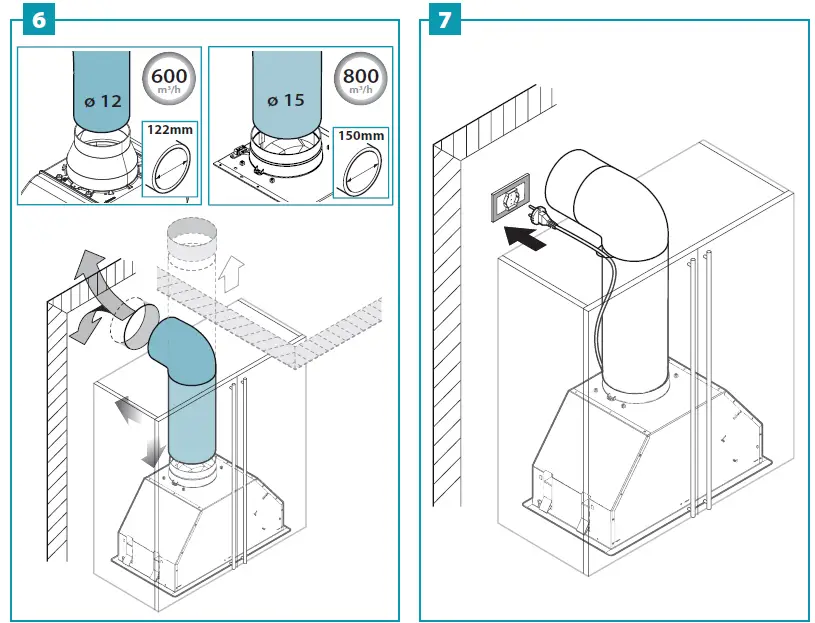 6

ø 12

600
m³/h

122mm

ø 15

800
m³/h

150mm

7