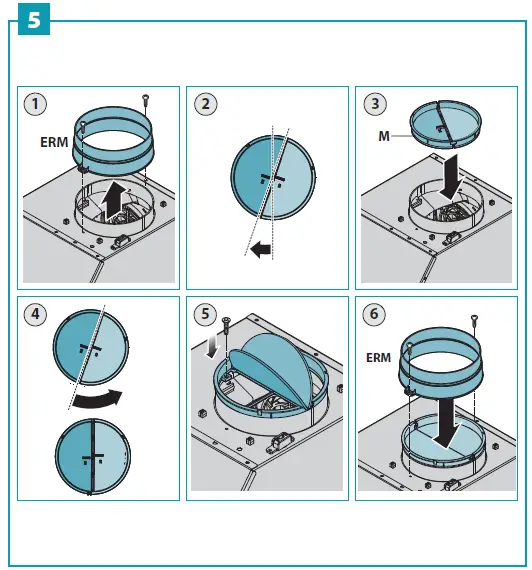 5

1
ERM

2

3
M

4

5

6
ERM