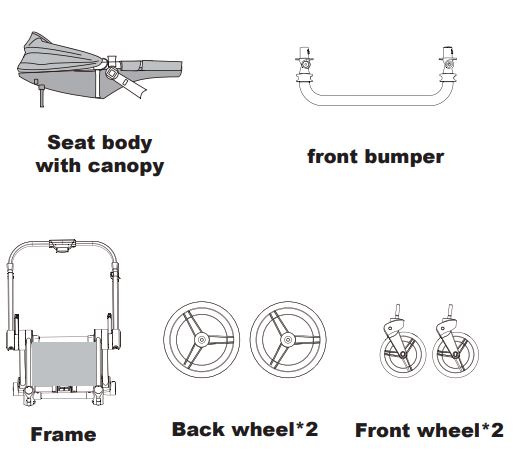 Seat body with canopy

front bumper

Frame

Back wheel*2

Front wheel*2