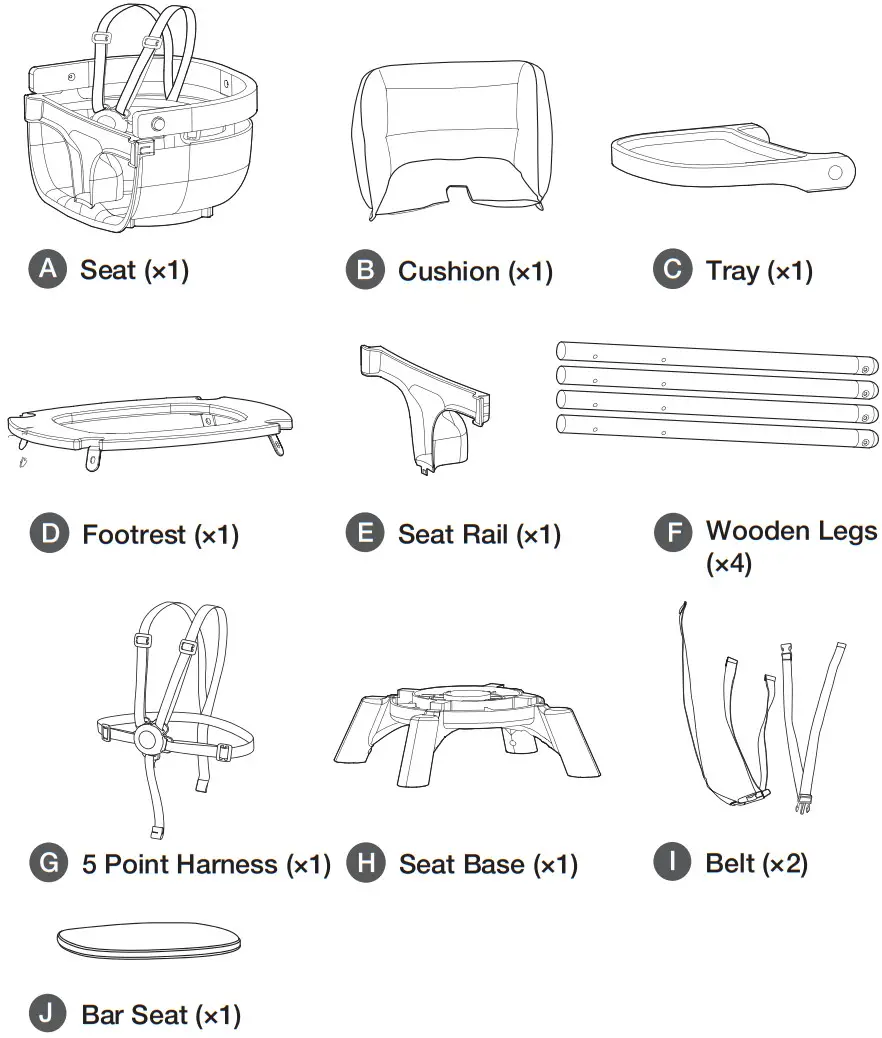 A Seat (×1)

B Cushion (×1)

C Tray (×1)

D Footrest (×1)

E Seat Rail (×1)

F Wooden Legs (×4)

G 5 Point Harness (×1)

H Seat Base (×1)

I Belt (×2)

J Bar Seat (×1)