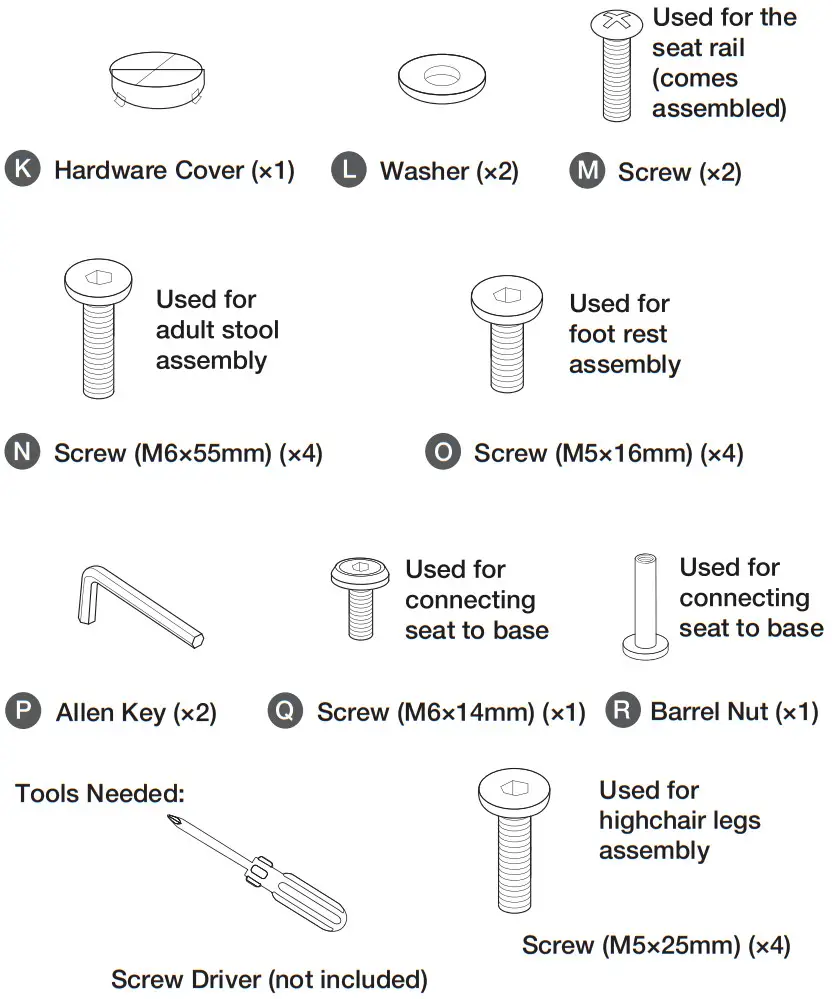 Used for the seat rail (comes assembled)

K Hardware Cover (×1)

L Washer (×2)

M Screw (×2)

Used for adult stool assembly

Used for foot rest assembly

N Screw (M6×55mm) (×4)

O Screw (M5×16mm) (×4)

Used for connecting seat to base

Used for connecting seat to base

P Allen Key (×2)

Q Screw (M6×14mm) (×1)

R Barrel Nut (×1)

Tools Needed:

Used for highchair legs assembly

Screw (M5×25mm) (×4)

Screw Driver (not included)