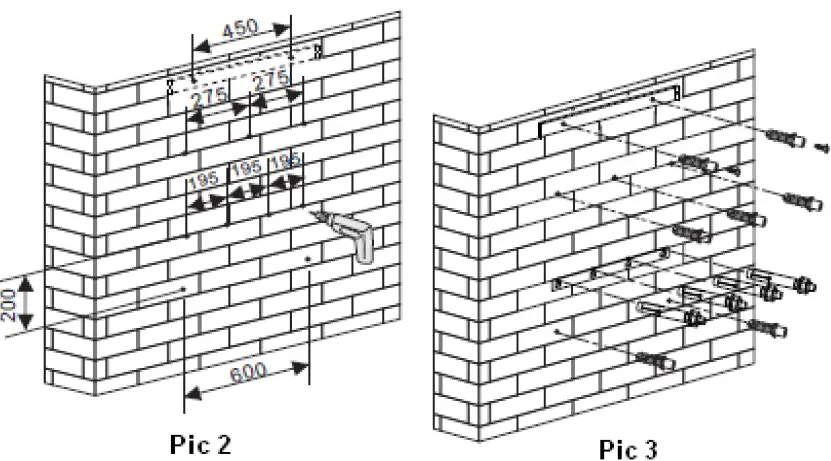 450
275
275
195
195
195
200
600
Pic 2
Pic 3