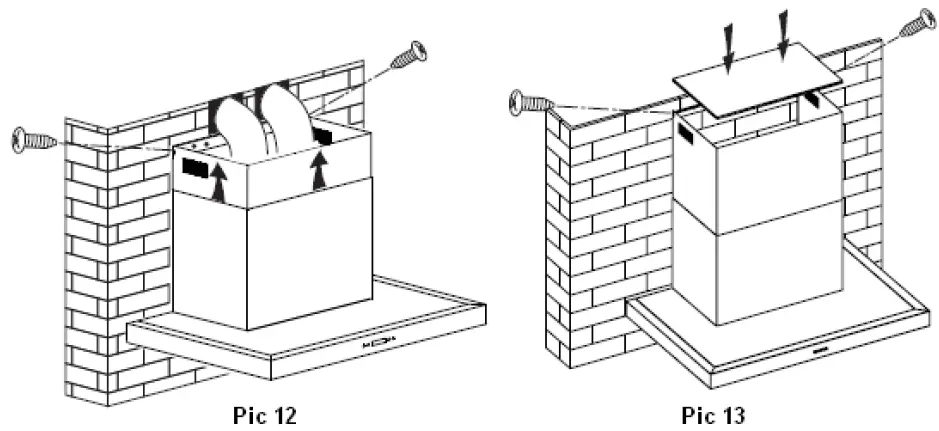 Pic 12

Pic 13