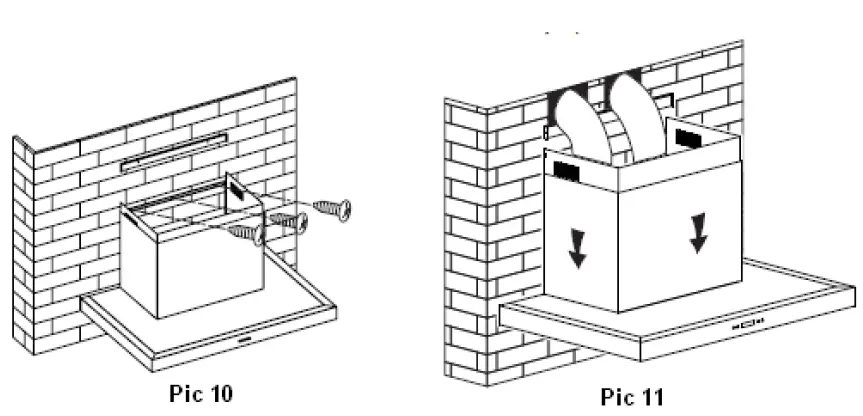 Pic 10

Pic 11