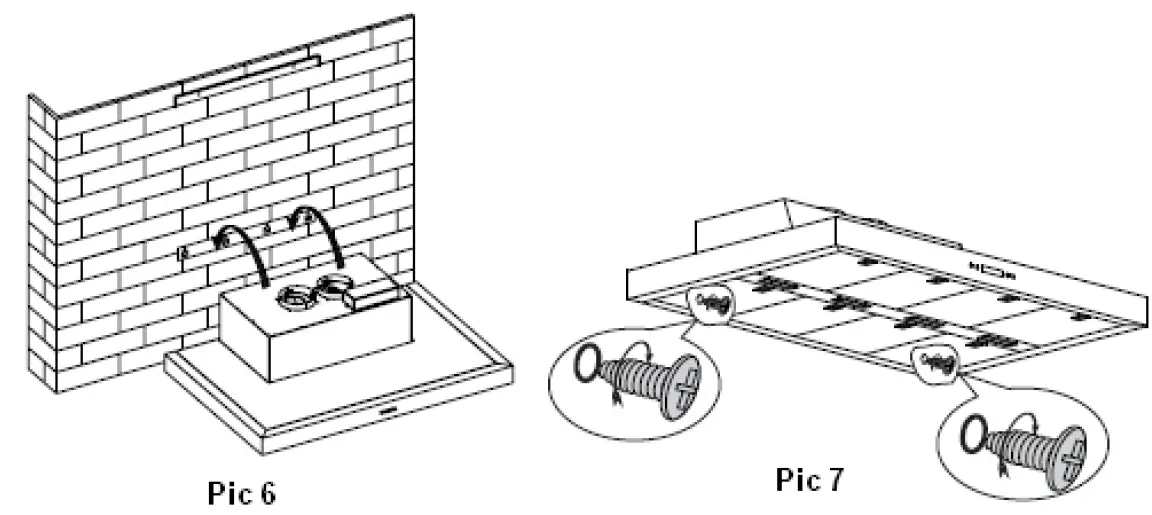 Pic 6

Pic 7