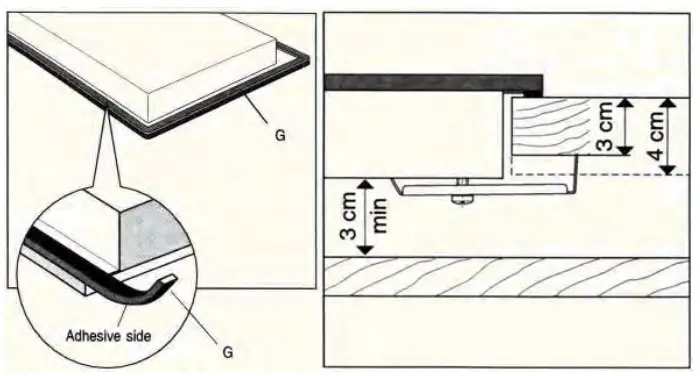 G

Adhesive side

G

3 cm

4 cm

3 cm
min