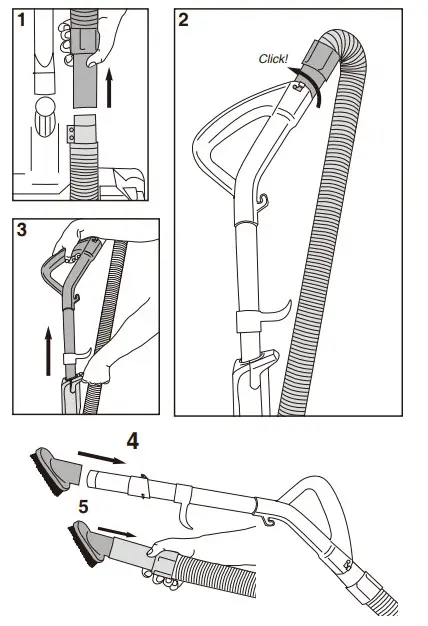 1

2

Click!

3

4

5