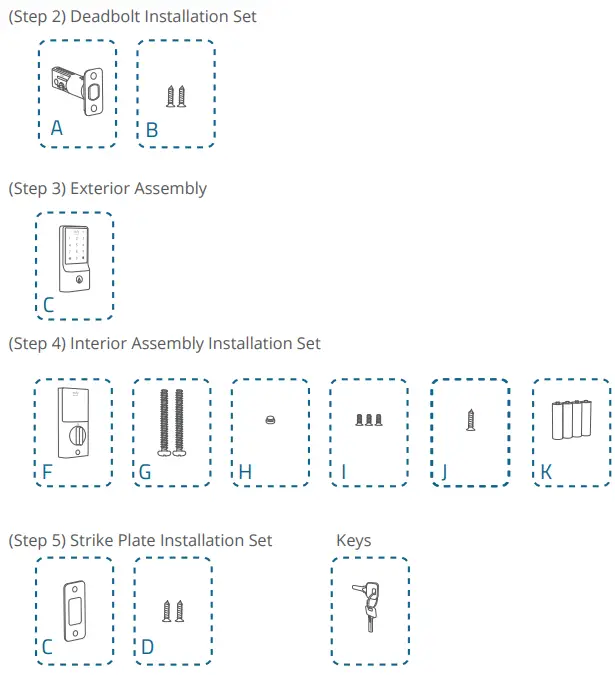 (Step 2) Deadbolt Installation Set

A

B

(Step 3) Exterior Assembly

C

(Step 4) Interior Assembly Installation Set

F

G

H

I

J

K

(Step 5) Strike Plate Installation Set

C

D

Keys