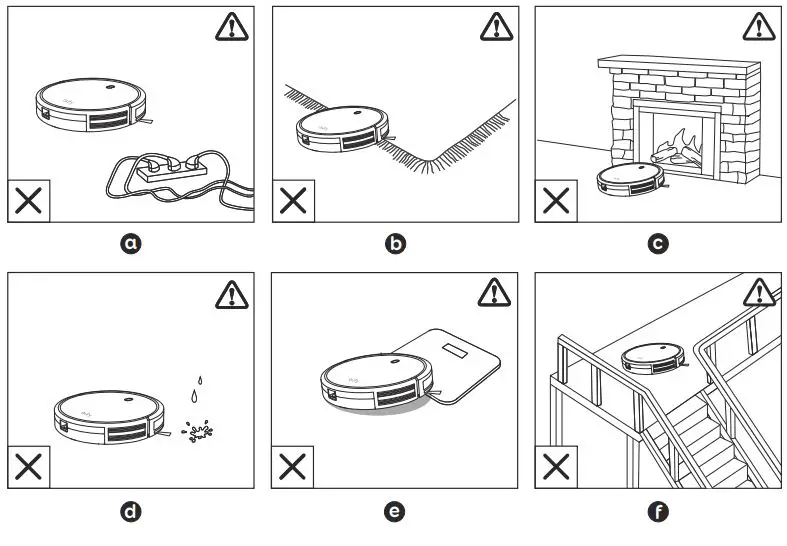 a

b

c

d

e

f