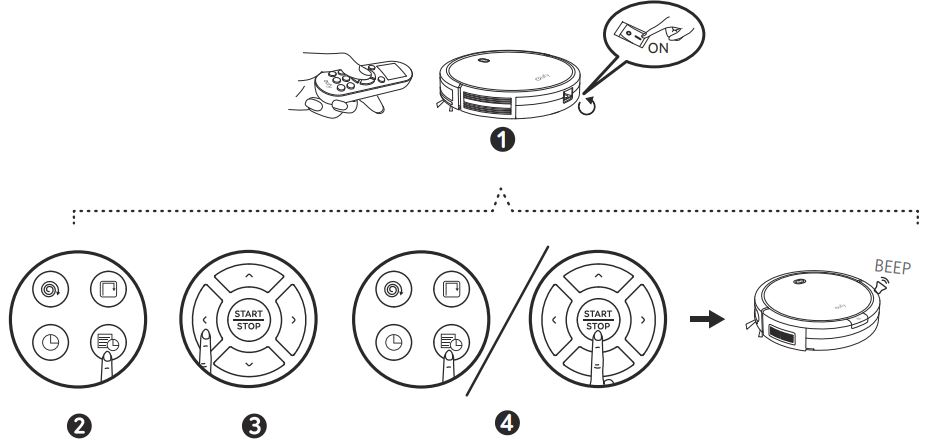 ON

1

START
STOP

START
STOP

BEEP

2

3

4