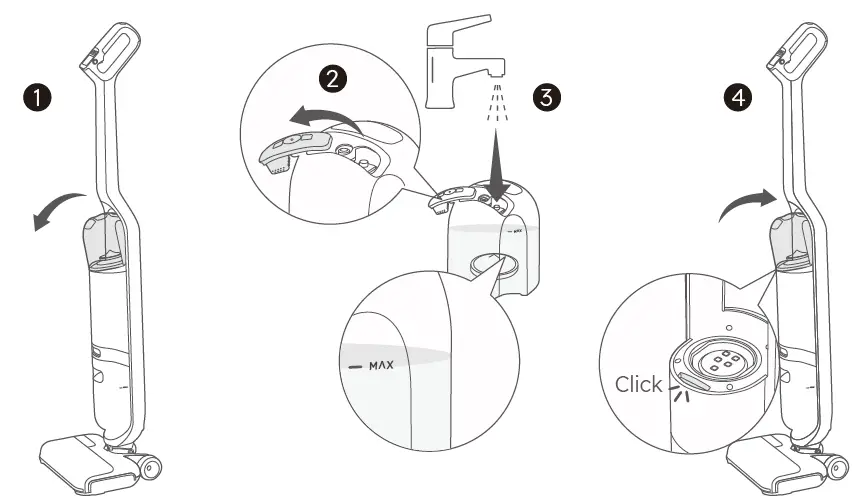 1

2

3

MAX

MAX

4

Click