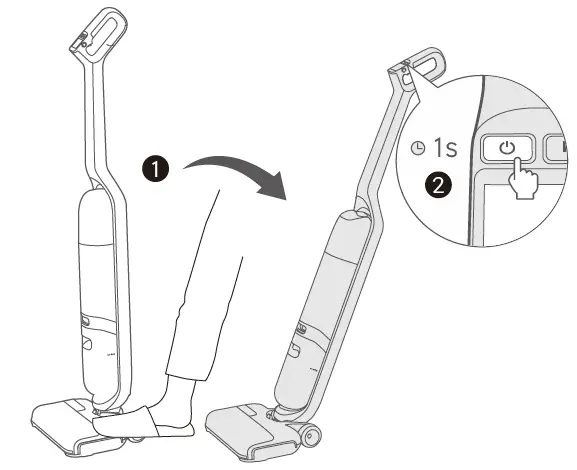 1

1s

2