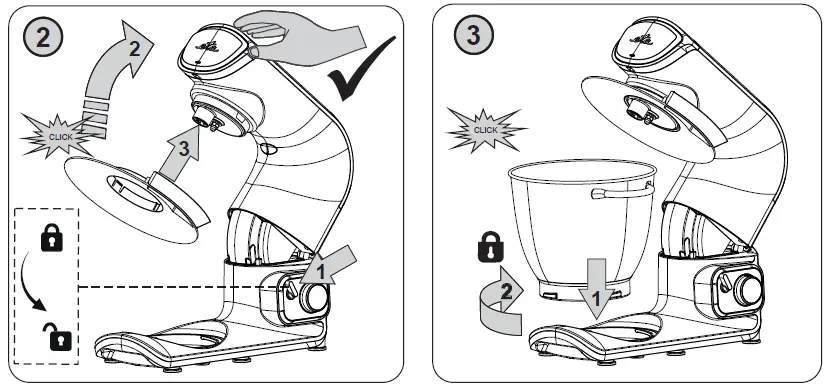 2

2

CLICK

3

1

3

CLICK

2

1