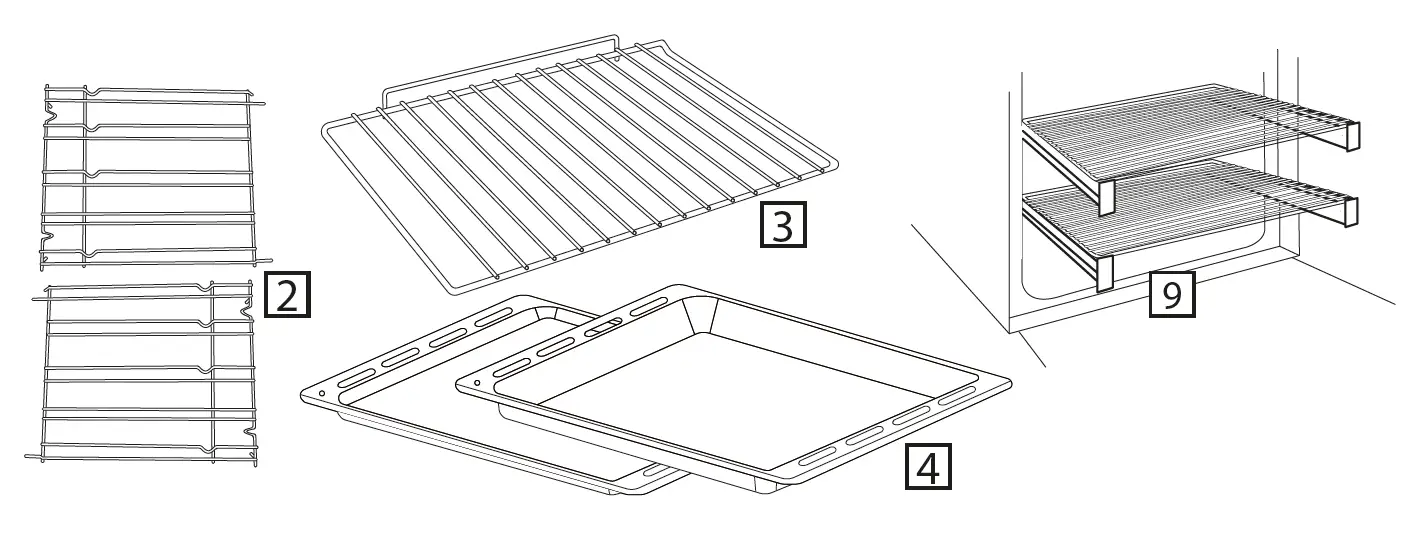 2

3

4

9