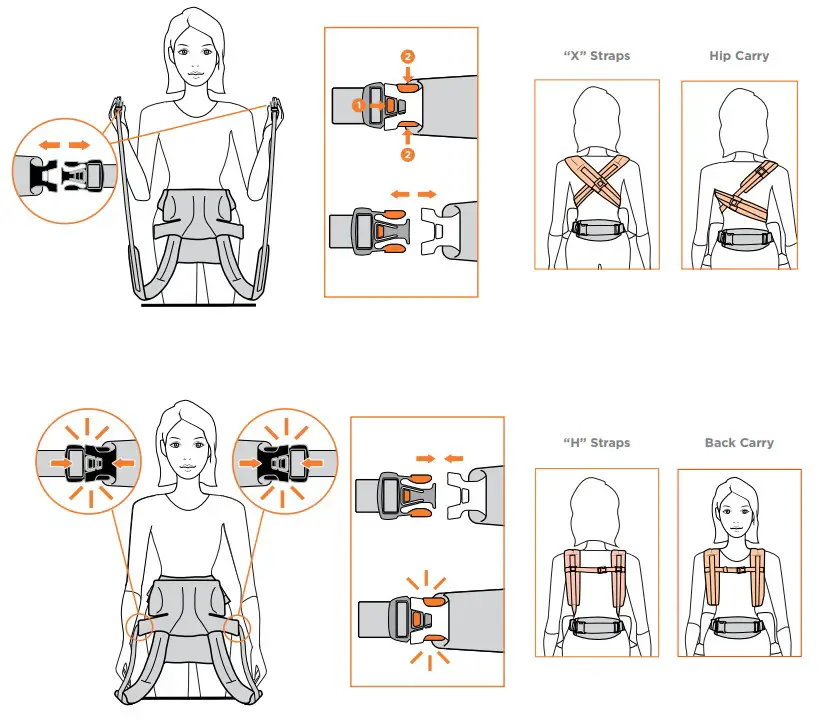 2
1
2

“X” Straps

Hip Carry

“H” Straps

Back Carry