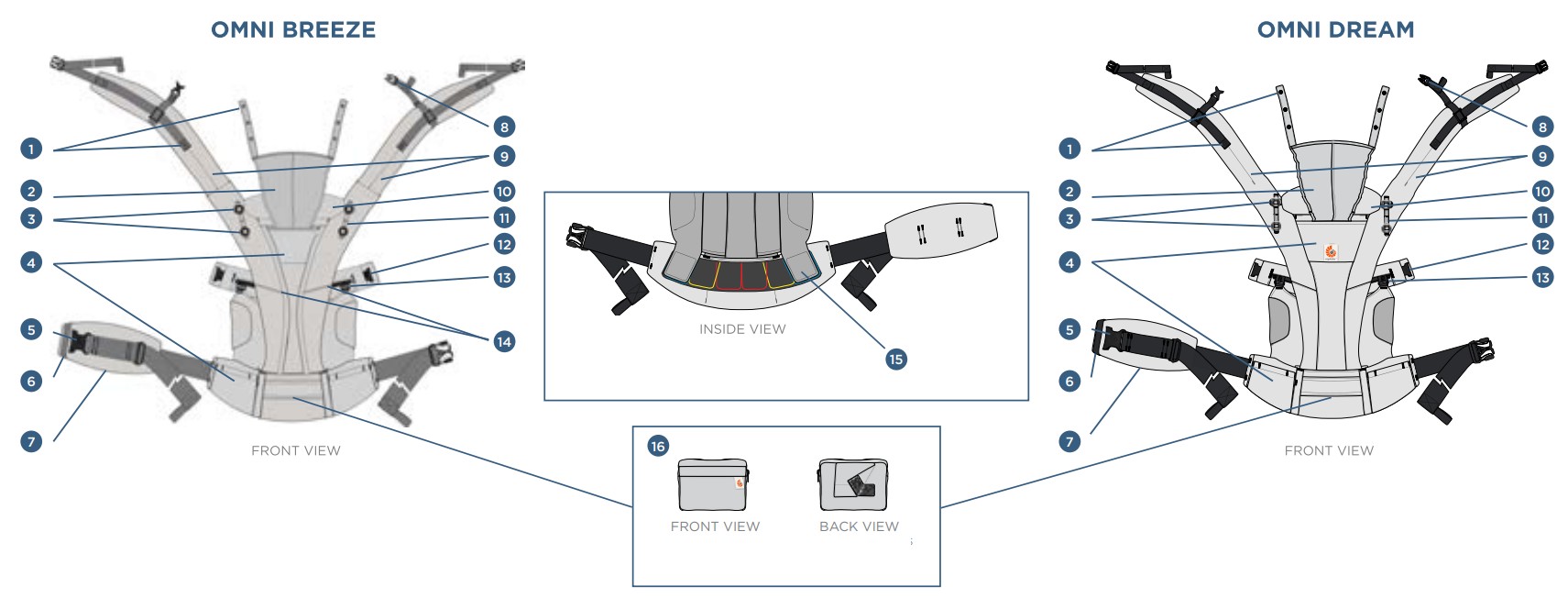 OMNI BREEZE

1
2
3
4
5
6
7
8
9
10
11
12
13
14

FRONT VIEW

INSIDE VIEW

15

16

FRONT VIEW

BACK VIEW

OMNI DREAM

1
2
3
4
5
6
7
8
9
10
11
12
13

FRONT VIEW