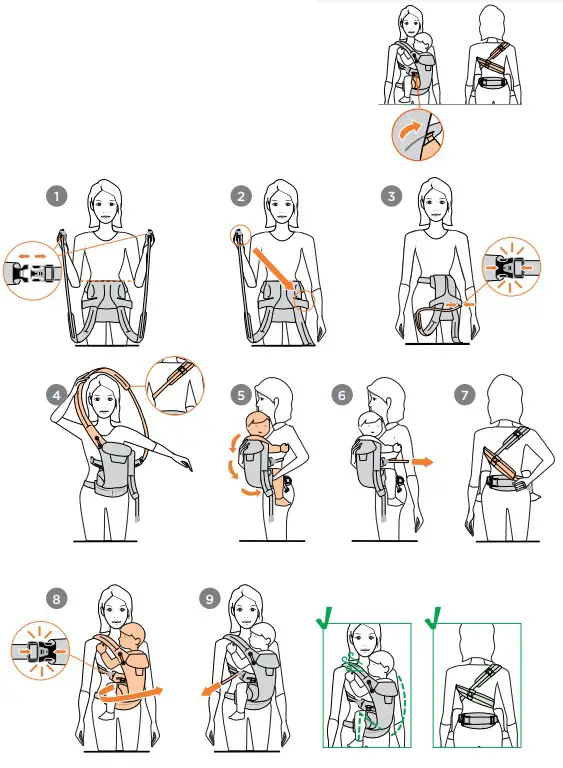 1

2

3

4

5

6

7

8

9