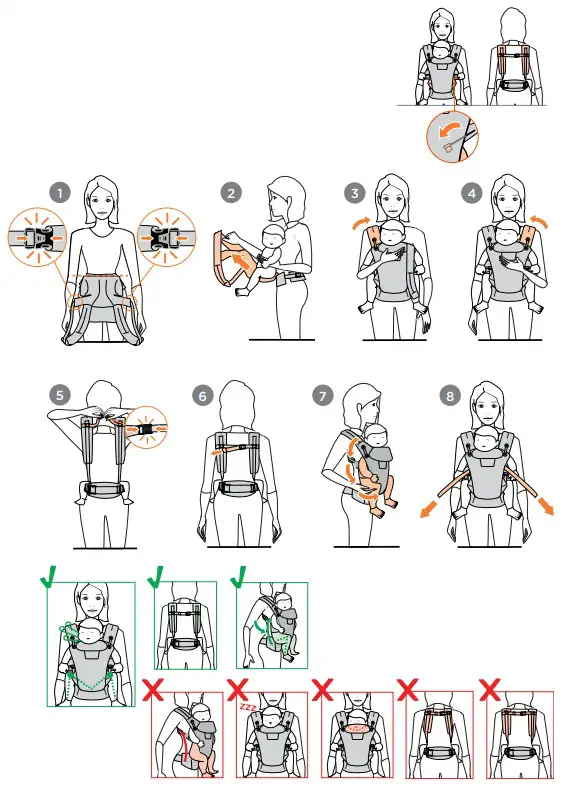 1

2

3

4

5

6

7

8

zzz