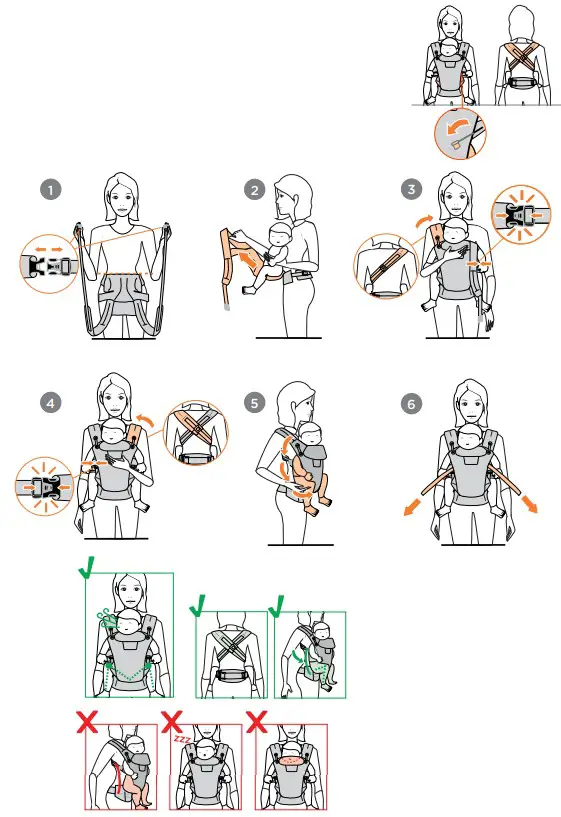 1

2

3

4

5

6

zzz