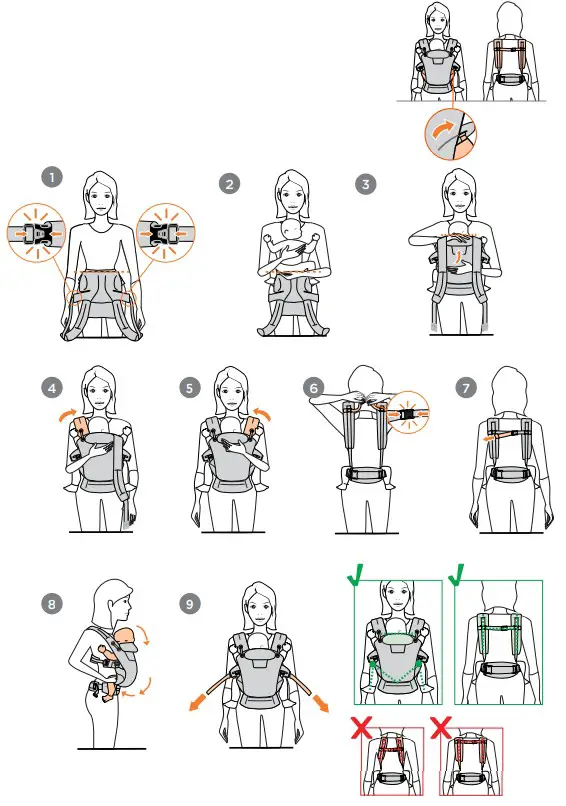 1

2

3

4

5

6

7

8

9