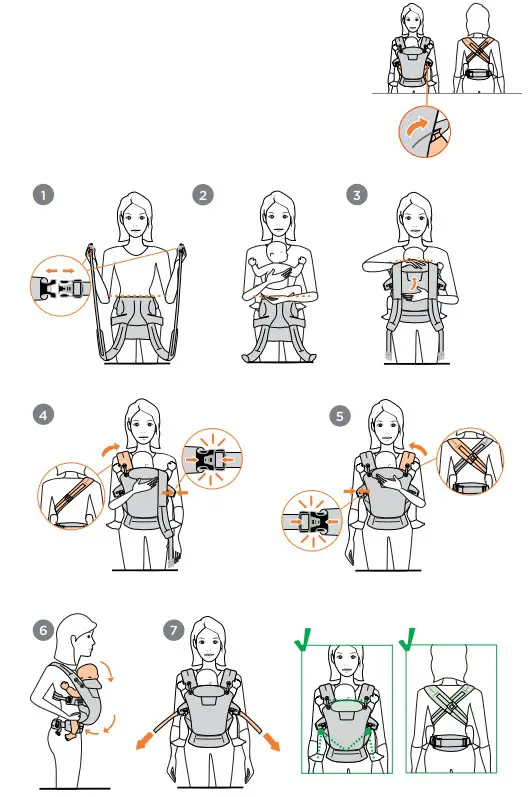 1

2

3

4

5

6

7