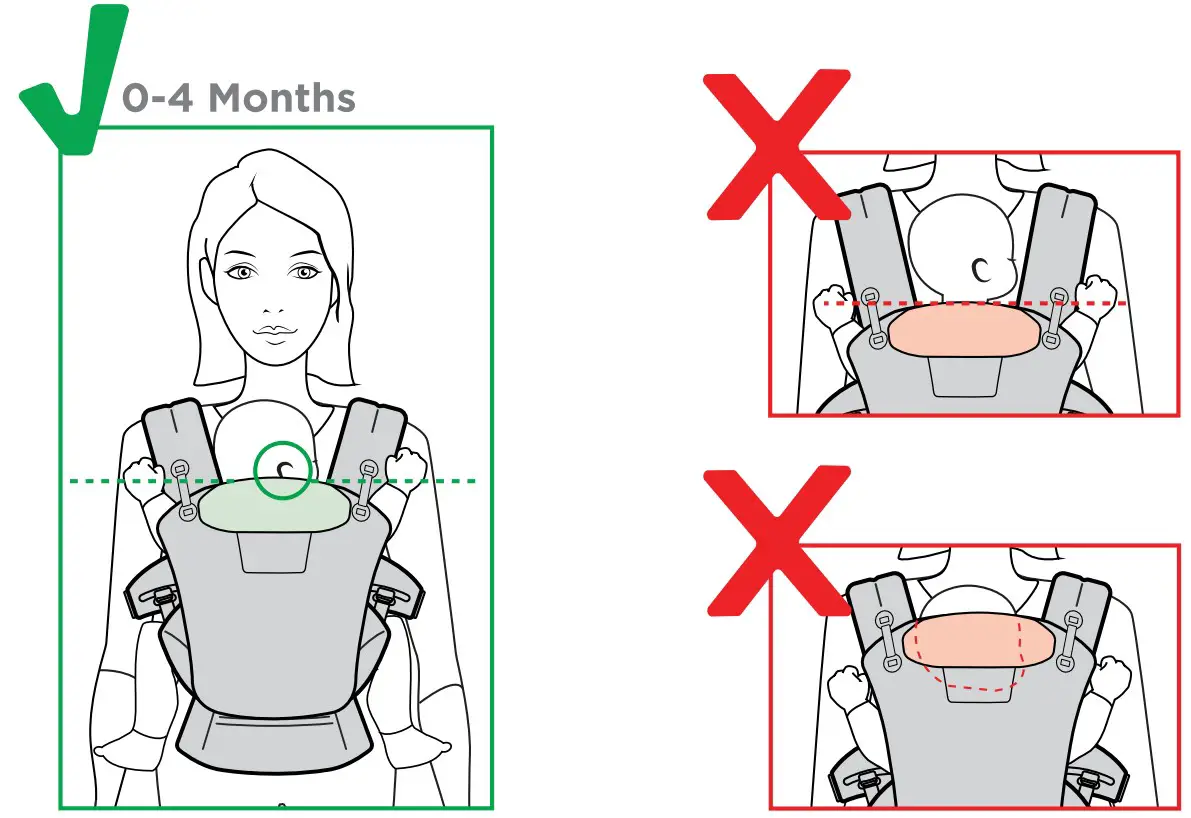 0-4 Months