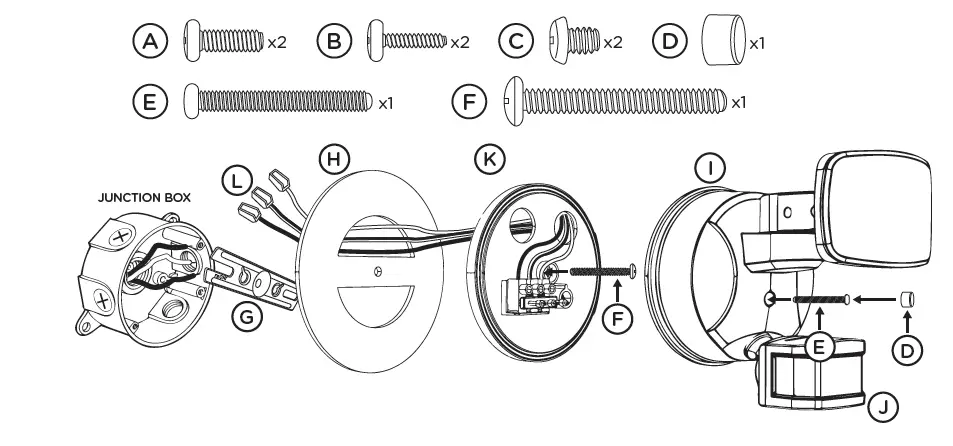 A x2 B x2 C x2 D x1

E x1 F x1

JUNCTION BOX

L

H

K

I

G

F

E

D

J